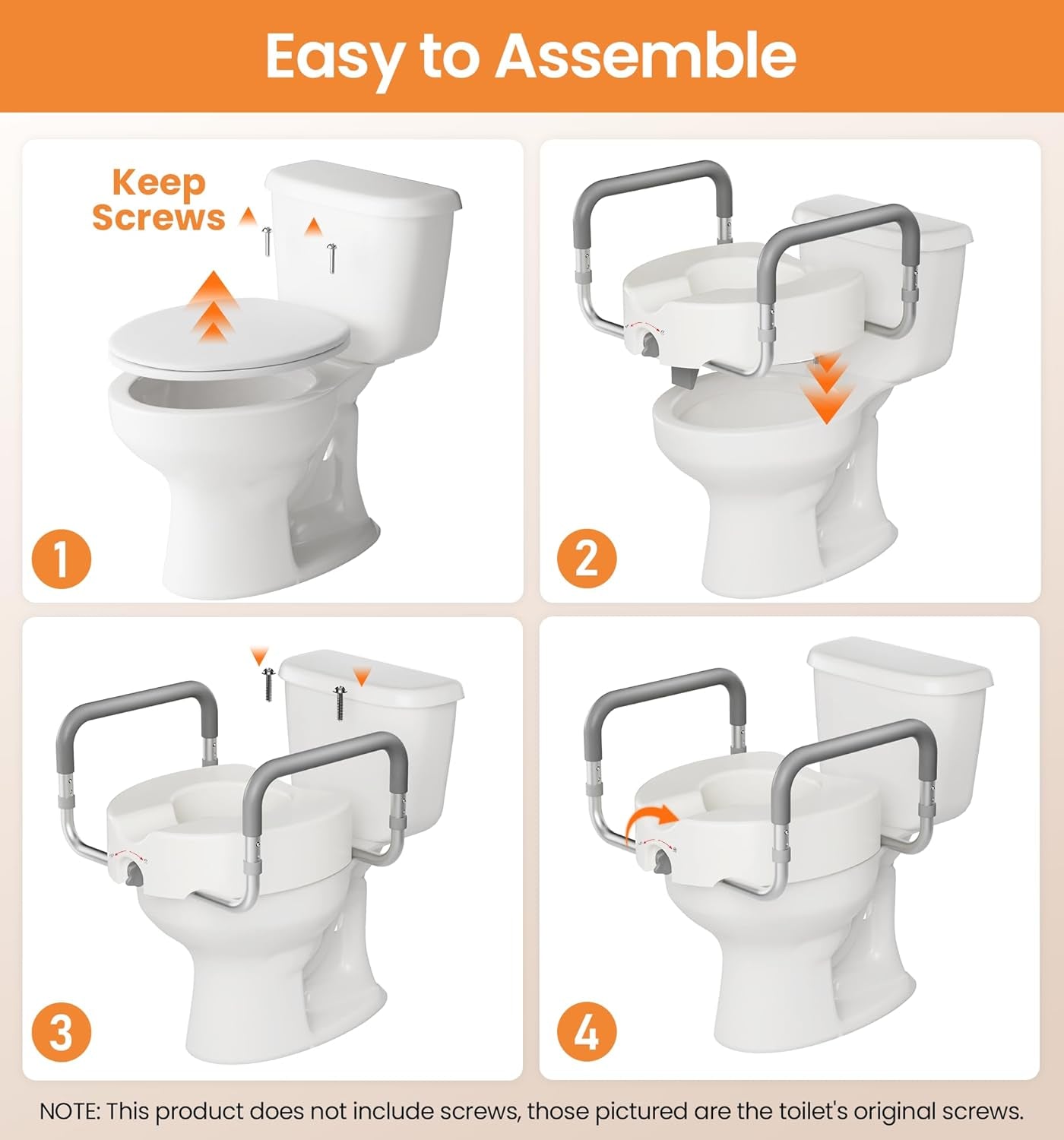 Easy to Assemble

Keep Screws

1

2

3

4

NOTE: This product does not include screws, those pictured are the toilet's original screws.